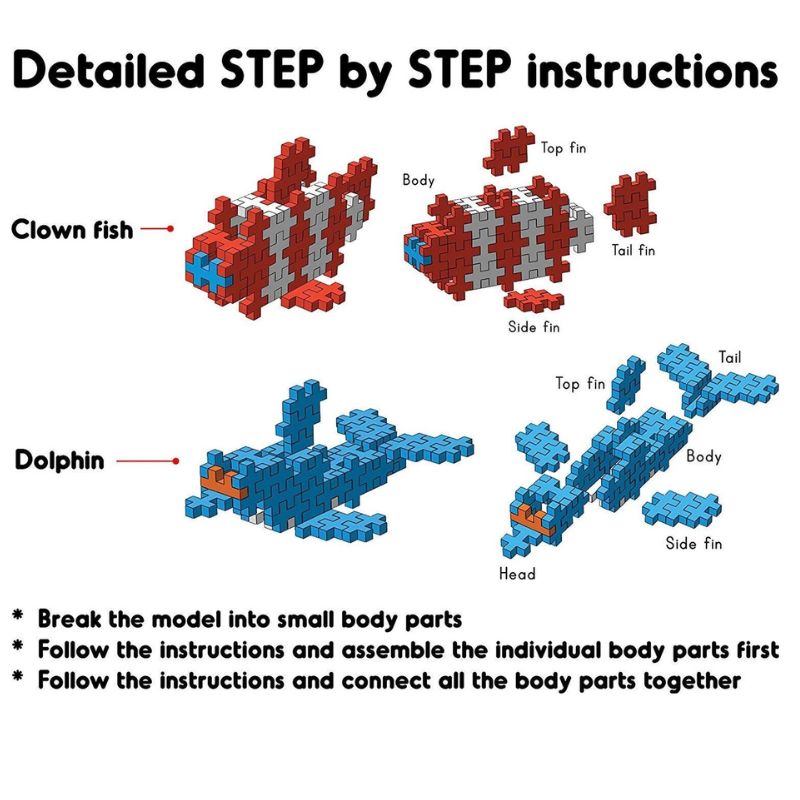 Detailed STEP by STEP instructions

Clown fish

Top fin

Body

Tail fin

Side fin

Dolphin

Top fin

Tail

Body

Side fin

Head

* Break the model into small body parts
* Follow the instructions and assemble the individual body parts first
* Follow the instructions and connect all the body parts together