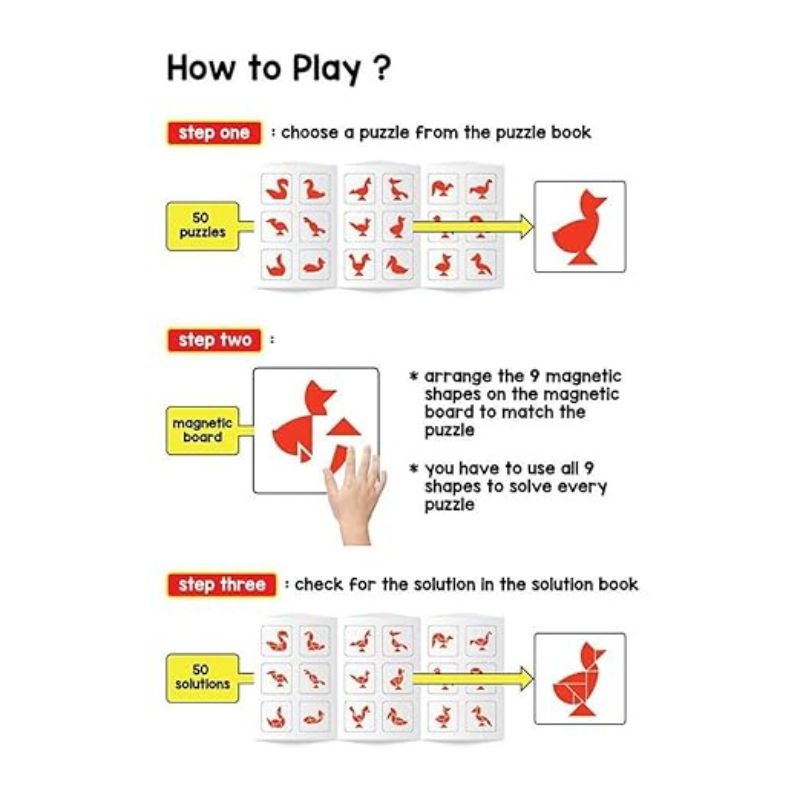 How to Play ?

step one : choose a puzzle from the puzzle book

50 puzzles

step two :

magnetic board

* arrange the 9 magnetic shapes on the magnetic board to match the puzzle

* you have to use all 9 shapes to solve every puzzle

step three : check for the solution in the solution book

50 solutions