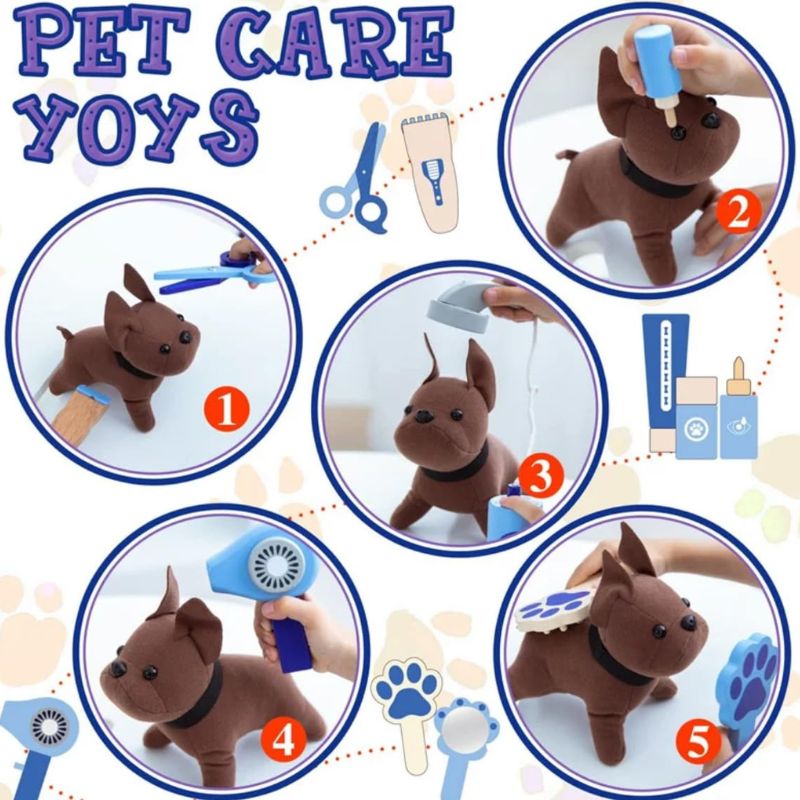 PET CARE YOYS

2

1

3

4

5